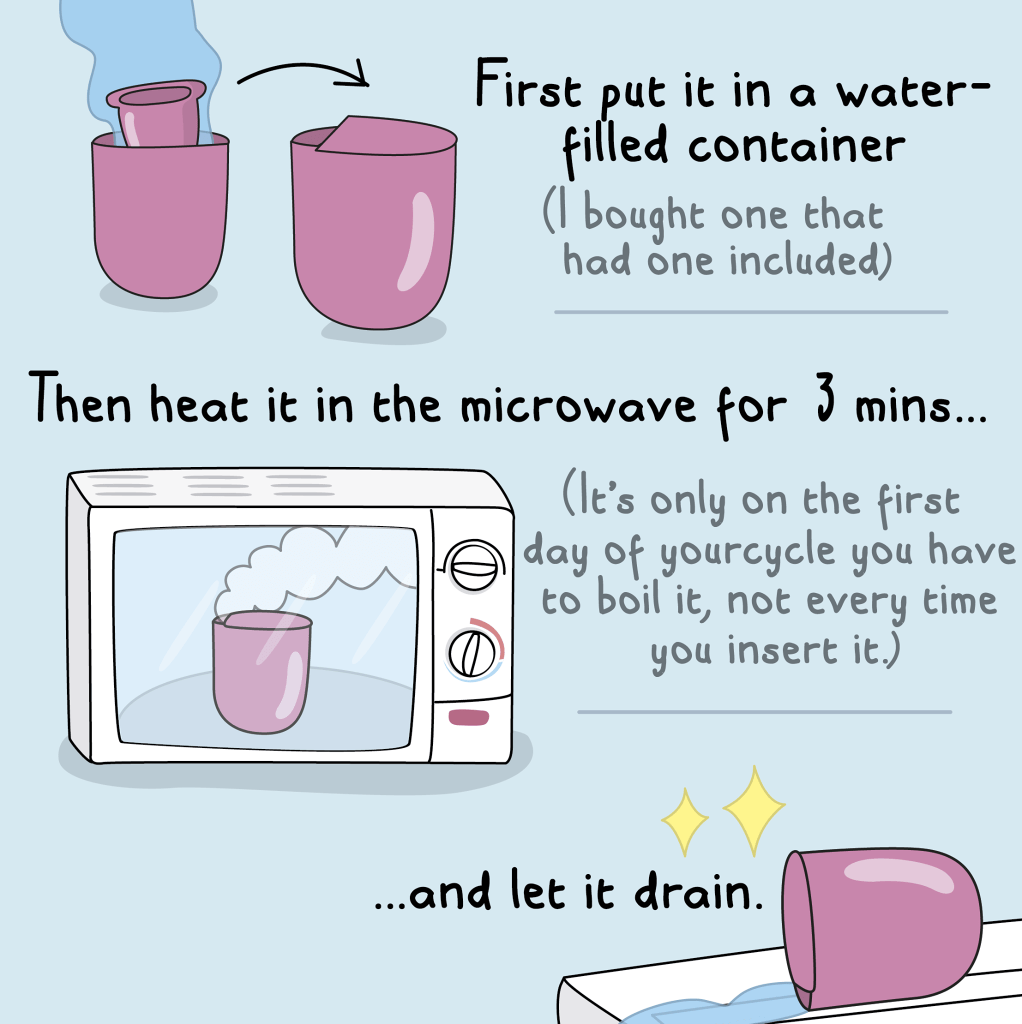 First put it in a water-filled container

(I bought one that had one included)

Then heat it in the microwave for 3 mins...

(It's only on the first day of yourcycle you have to boil it, not every time you insert it.)

...and let it drain.